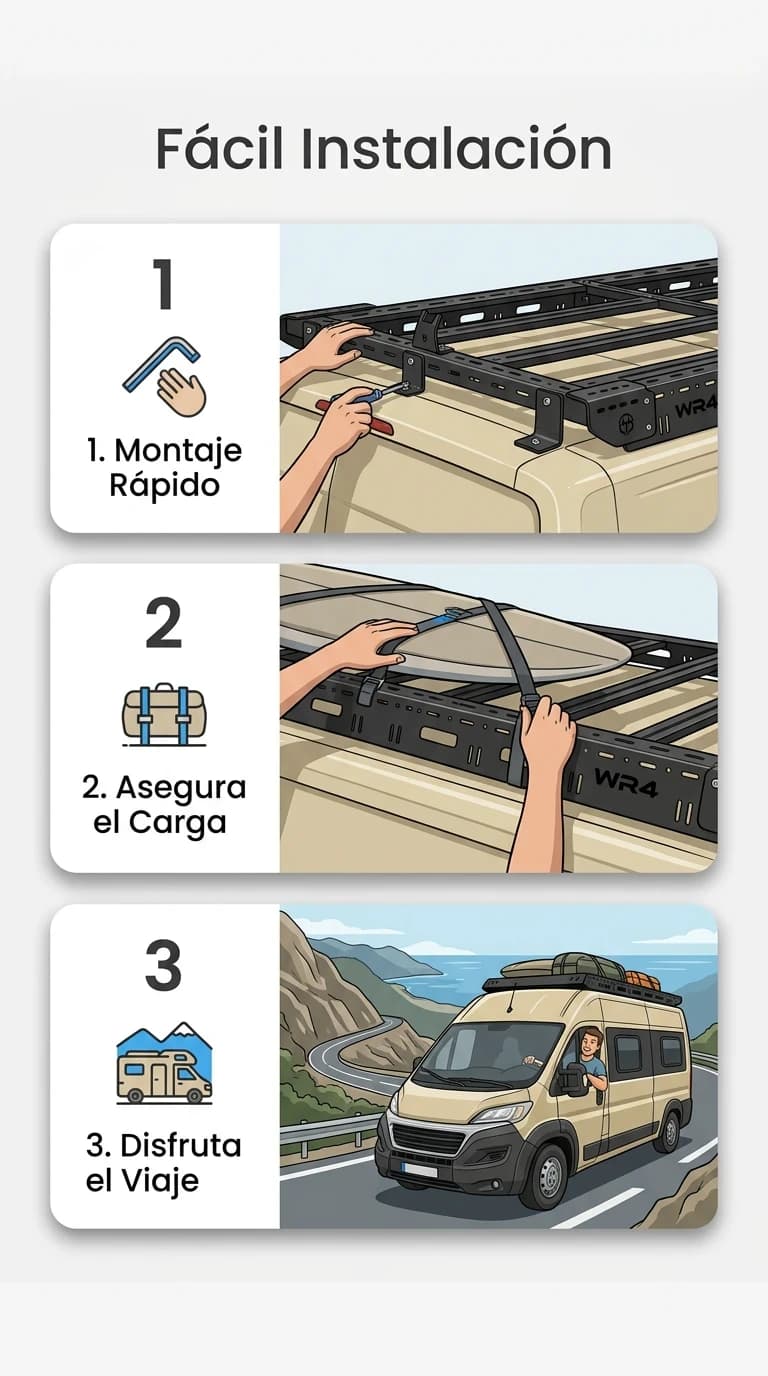 Fácil Instalación

1

1. Montaje Rápido

WR4

2

2. Asegura el Carga

WR4

3

3. Disfruta el Viaje